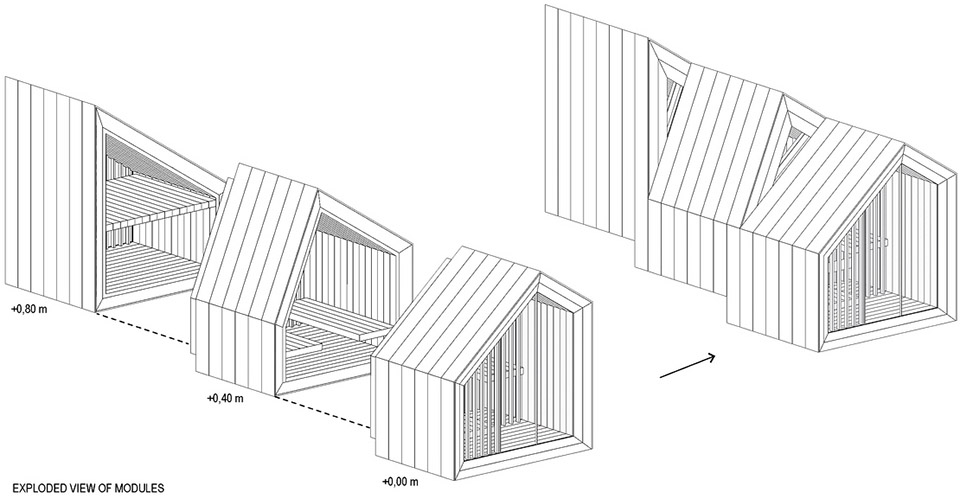 +0,80 m

+0,40 m

+0,00 m

EXPLODED VIEW OF MODULES