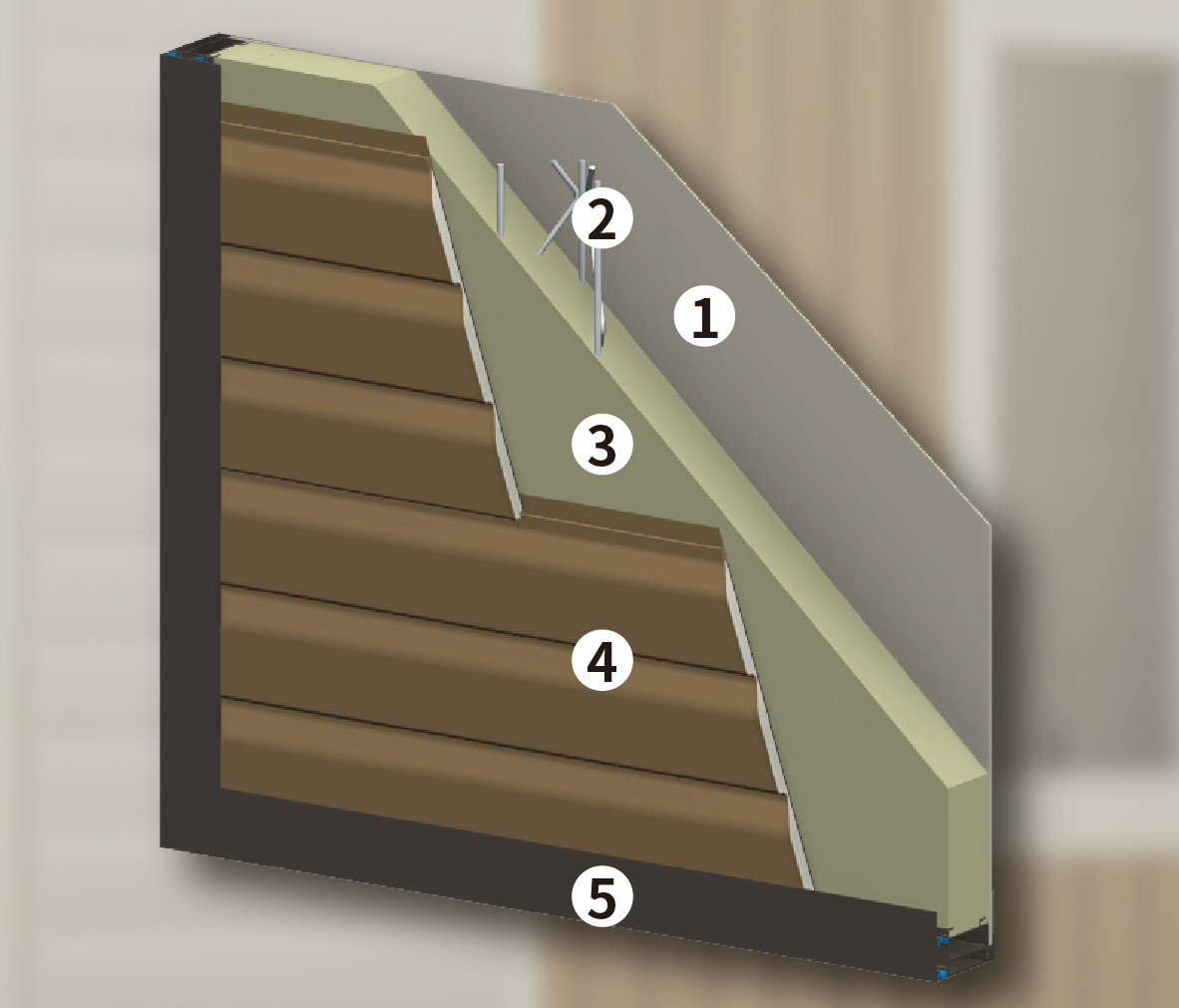 2
1
3
4
5